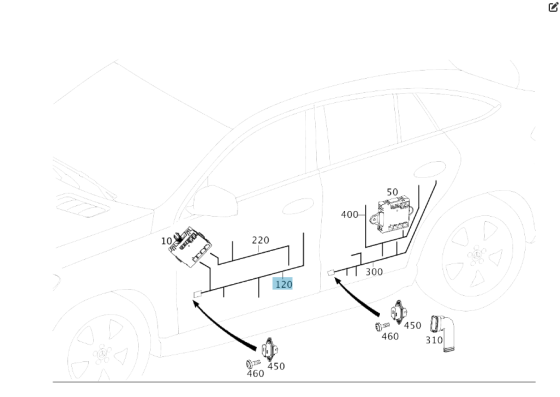 50
400
10
220
300
120
450
460
310
450
460