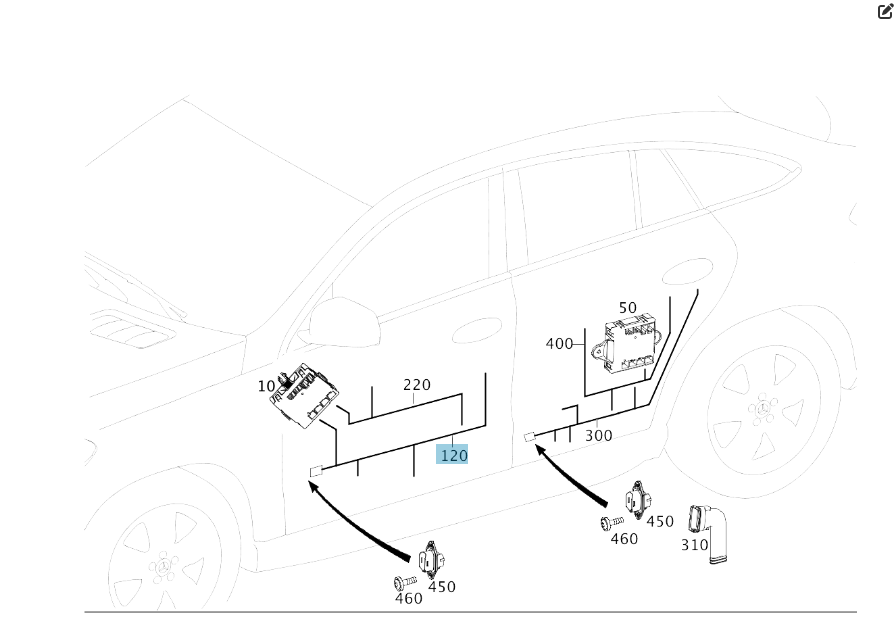 50
400
10
220
300
120
450
460
310
450
460