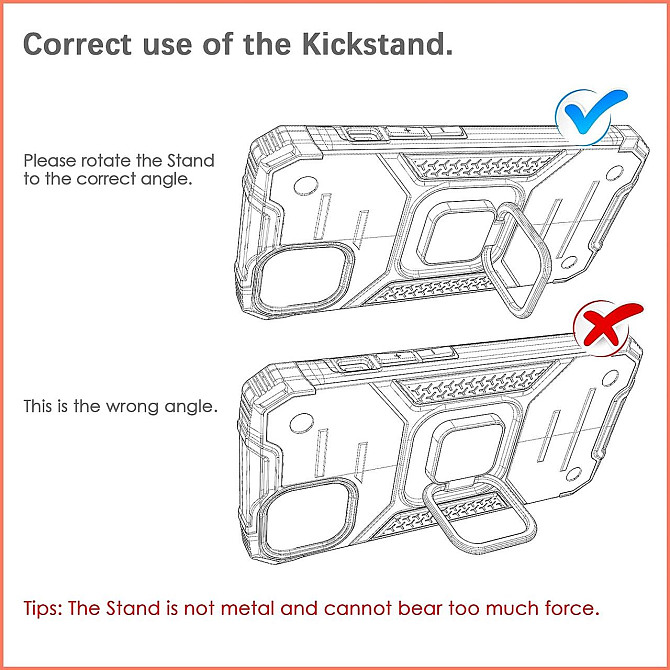 Correct use of the Kickstand.

Please rotate the Stand to the correct angle.

This is the wrong angle.

Tips: The Stand is not metal and cannot bear too much force.