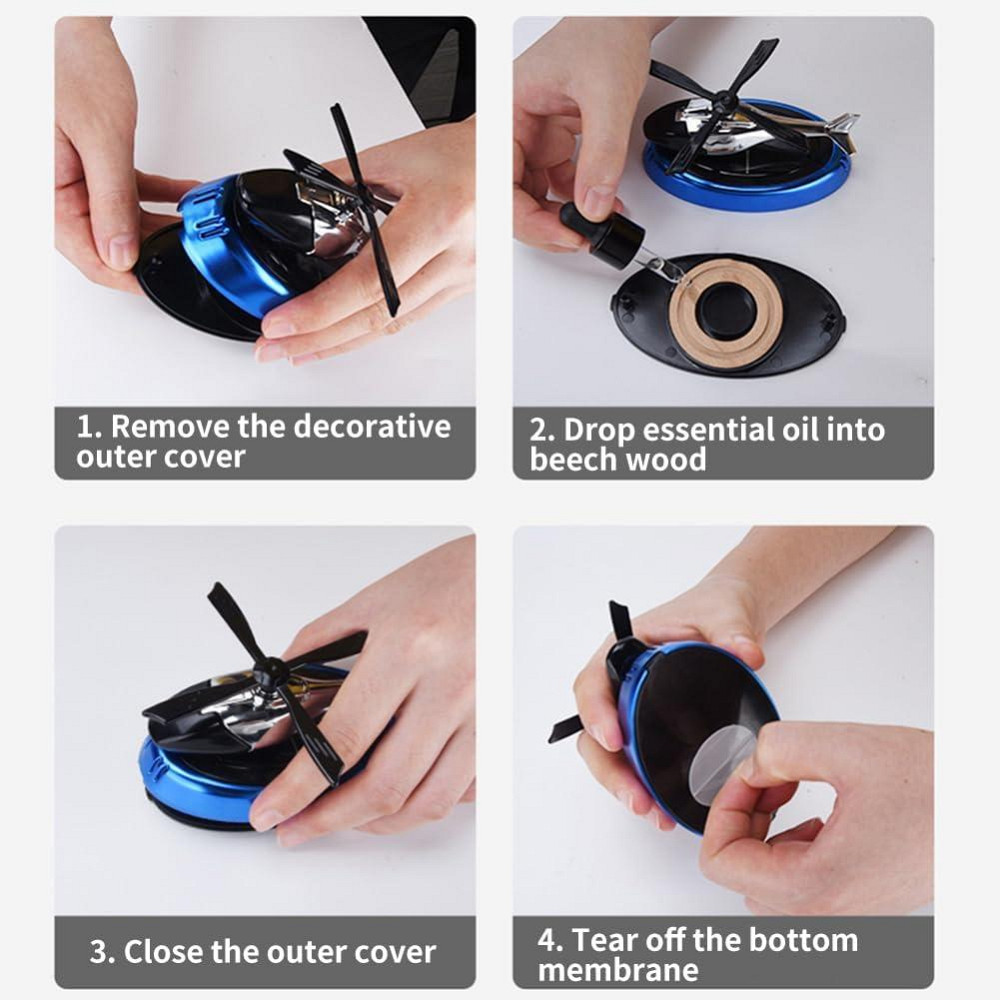 1. Remove the decorative outer cover

2. Drop essential oil into beech wood

3. Close the outer cover

4. Tear off the bottom membrane