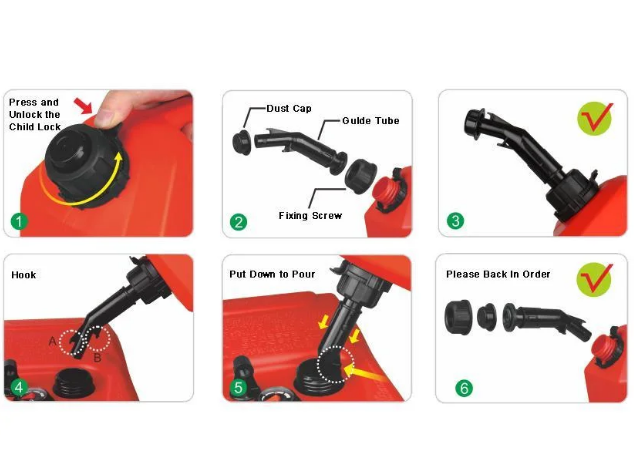 Press and Unlock the Child Lock

1

Dust Cap

Guide Tube

Fixing Screw

2

3

Hook

A

B

4

Put Down to Pour

5

Please Back In Order

6