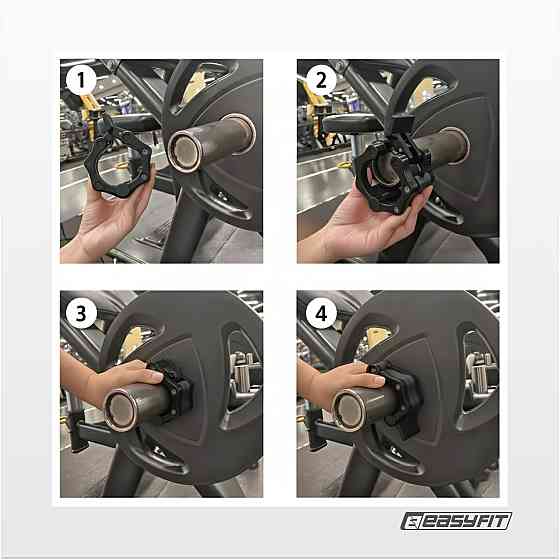 1
2
3
4
EASYFIT