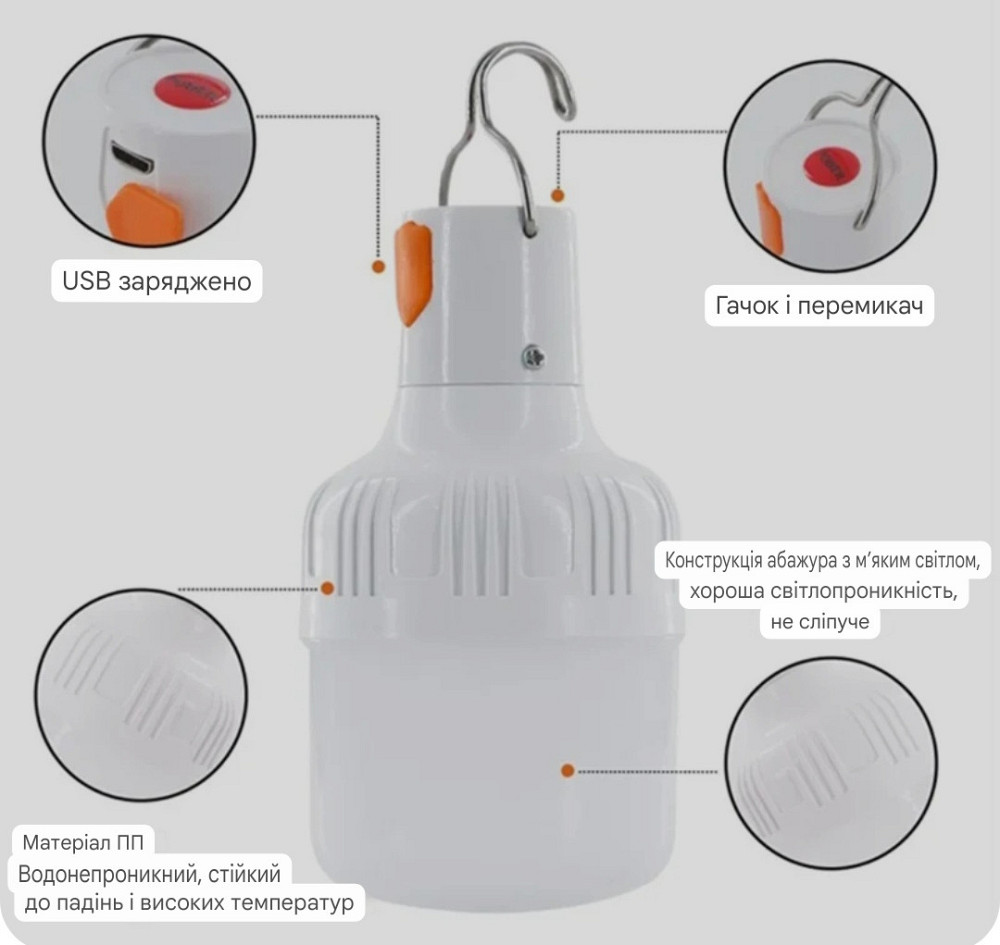 USB заряджено

Гачок і перемикач

Конструкція абажура з м'яким світлом, хороша світлопроникність, не сліпуче

Матеріал ПП
Водонепроникний, стійкий до падінь і високих температур