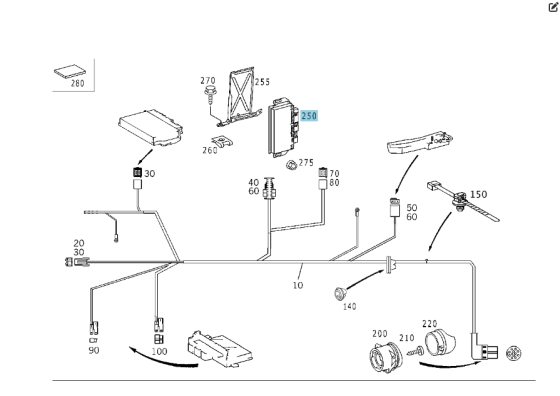 280

270
255

250

260

275

30

40
60

70
80

50
60

150

20
30

10

140

90

100

200
210
220