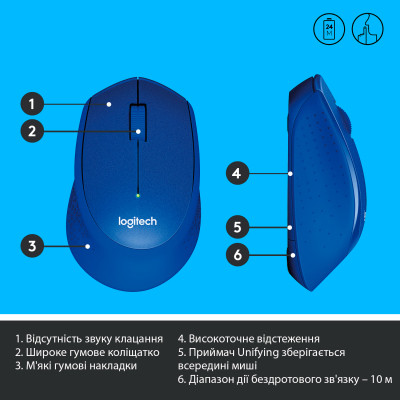 24 M

1

2

3

logitech

4

5

6

1. Відсутність звуку клацання
2. Широке гумове коліщатко
3. М'які гумові накладки

4. Високоточне відстеження
5. Приймач Unifying зберігається всередині миші
6. Діапазон дії бездротового зв'язку – 10 м