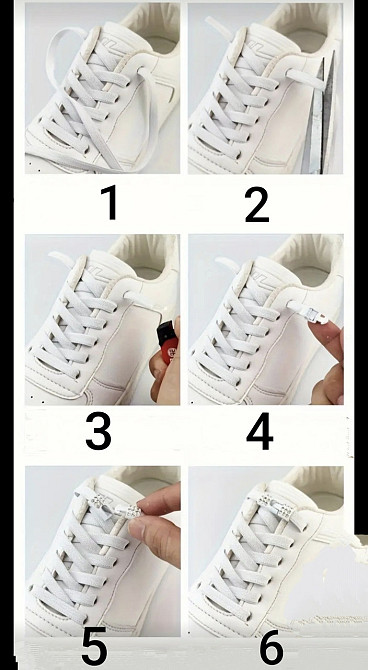 1
2
3
4
5
6