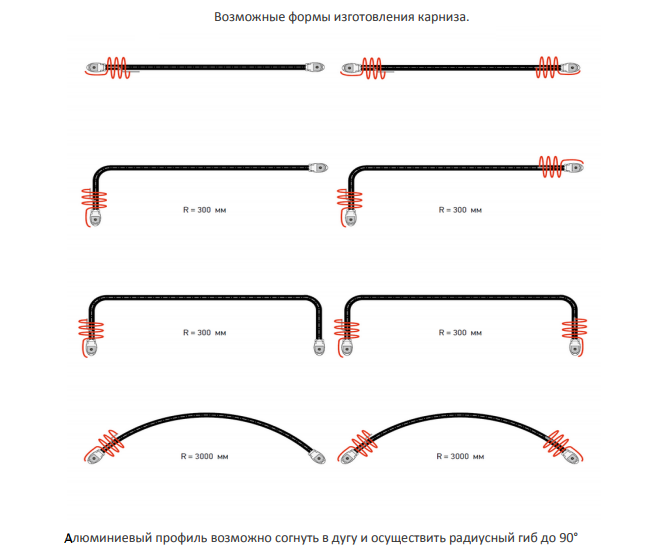 Возможные формы изготовления карниза.

R = 300 мм

R = 300 мм

R = 300 мм

R = 300 мм

R = 3000 мм

R = 3000 мм

Алюминиевый профиль возможно согнуть в дугу и осуществить радиусный гиб до 90°