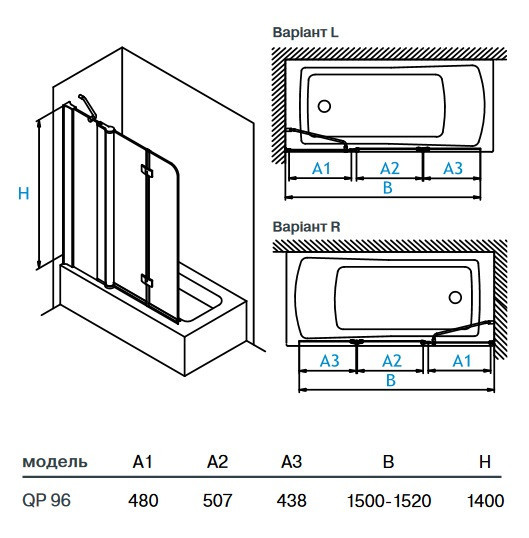 H

Варіант L

A1 A2 A3
B

Варіант R

A3 A2 A1
B

| модель | A1 | A2 | A3 | B | H |
|---|---|---|---|---|---|
| QP 96 | 480 | 507 | 438 | 1500-1520 | 1400 |