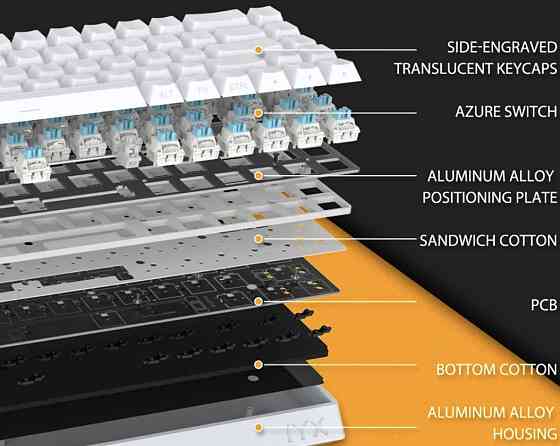 SIDE-ENGRAVED
TRANSLUCENT KEYCAPS

AZURE SWITCH

ALUMINUM ALLOY
POSITIONING PLATE

SANDWICH COTTON

PCB

BOTTOM COTTON

ALUMINUM ALLOY
HOUSING