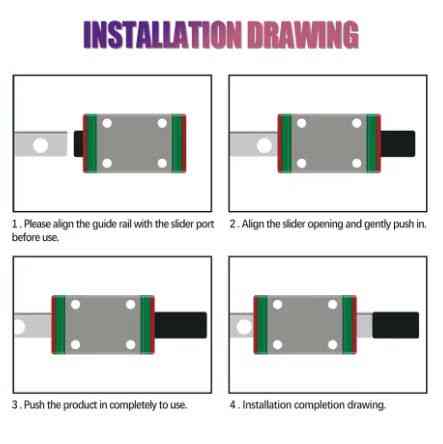 INSTALLATION DRAWING

1 . Please align the guide rail with the slider port before use.

2 . Align the slider opening and gently push in.

3 . Push the product in completely to use.

4 . Installation completion drawing.