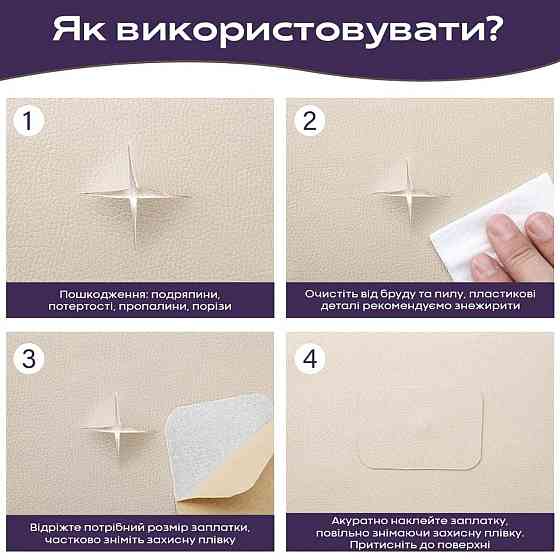 Як використовувати?

1

Пошкодження: подряпини, потертості, пропалини, порізи

2

Очистіть від бруду та пилу, пластикові деталі рекомендуємо знежирити

3

Відріжте потрібний розмір заплатки, частково зніміть захисну плівку

4

Акуратно наклейте заплатку, повільно знімаючи захисну плівку. Притисніть до поверхні