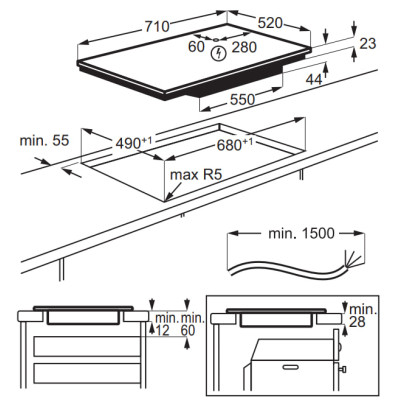 710
520
60
280
23
44
550
min. 55
$490^{+1}$
$680^{+1}$
max R5
min. 1500
min.
12
min.
60
min.
28