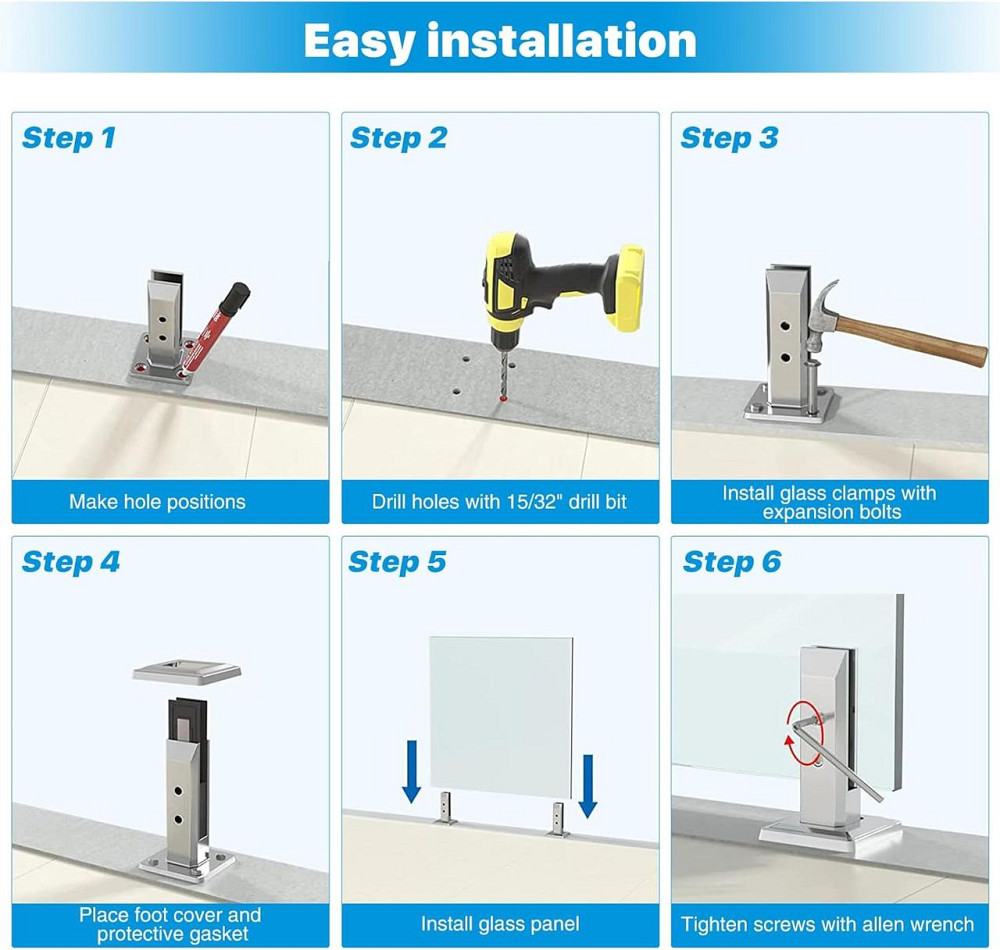 Easy installation

Step 1

Make hole positions

Step 2

Drill holes with 15/32" drill bit

Step 3

Install glass clamps with expansion bolts

Step 4

Place foot cover and protective gasket

Step 5

Install glass panel

Step 6

Tighten screws with allen wrench