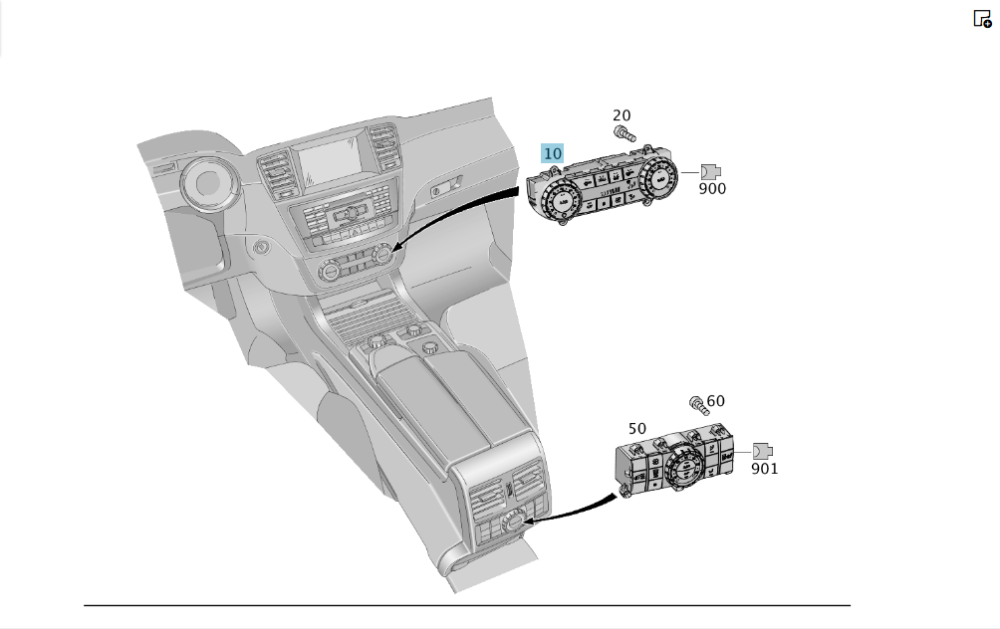 20
10
900
60
50
901