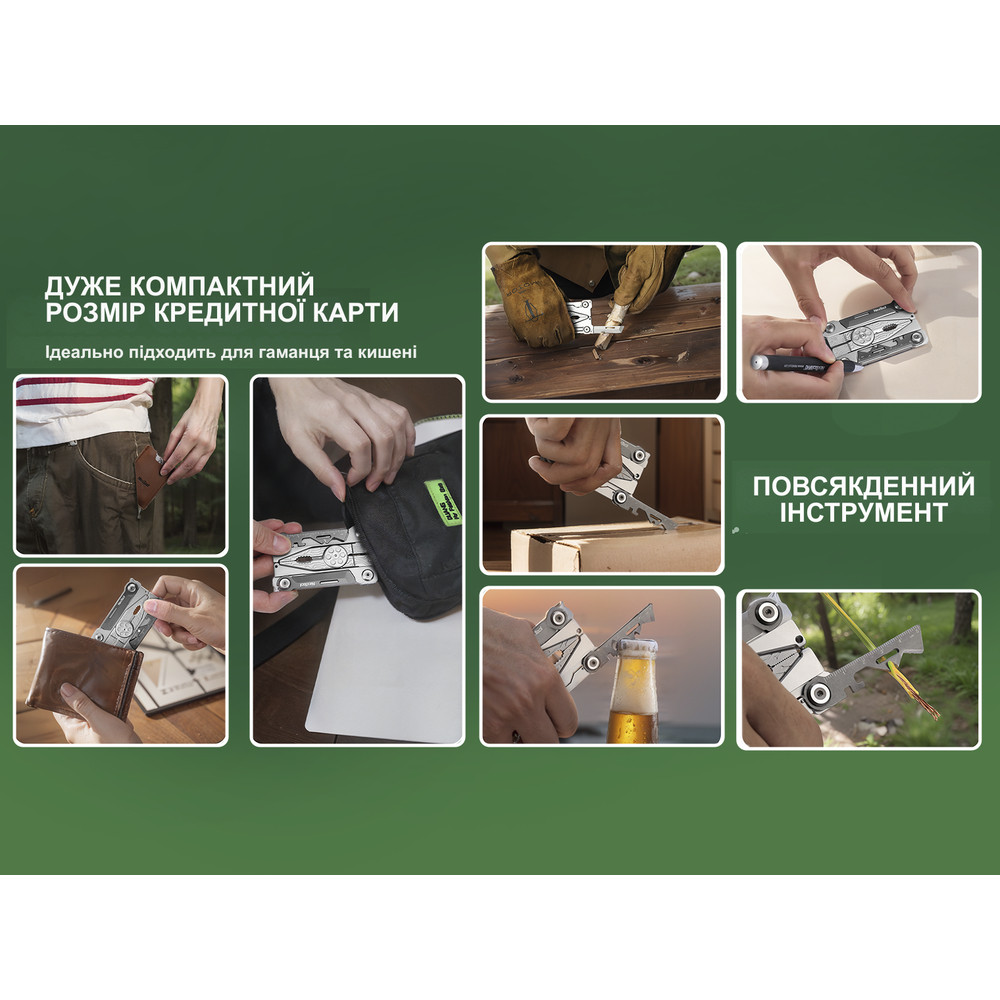 ДУЖЕ КОМПАКТНИЙ
РОЗМІР КРЕДИТНОЇ КАРТИ

Ідеально підходить для гаманця та кишені

ПОВСЯКДЕННИЙ
ІНСТРУМЕНТ