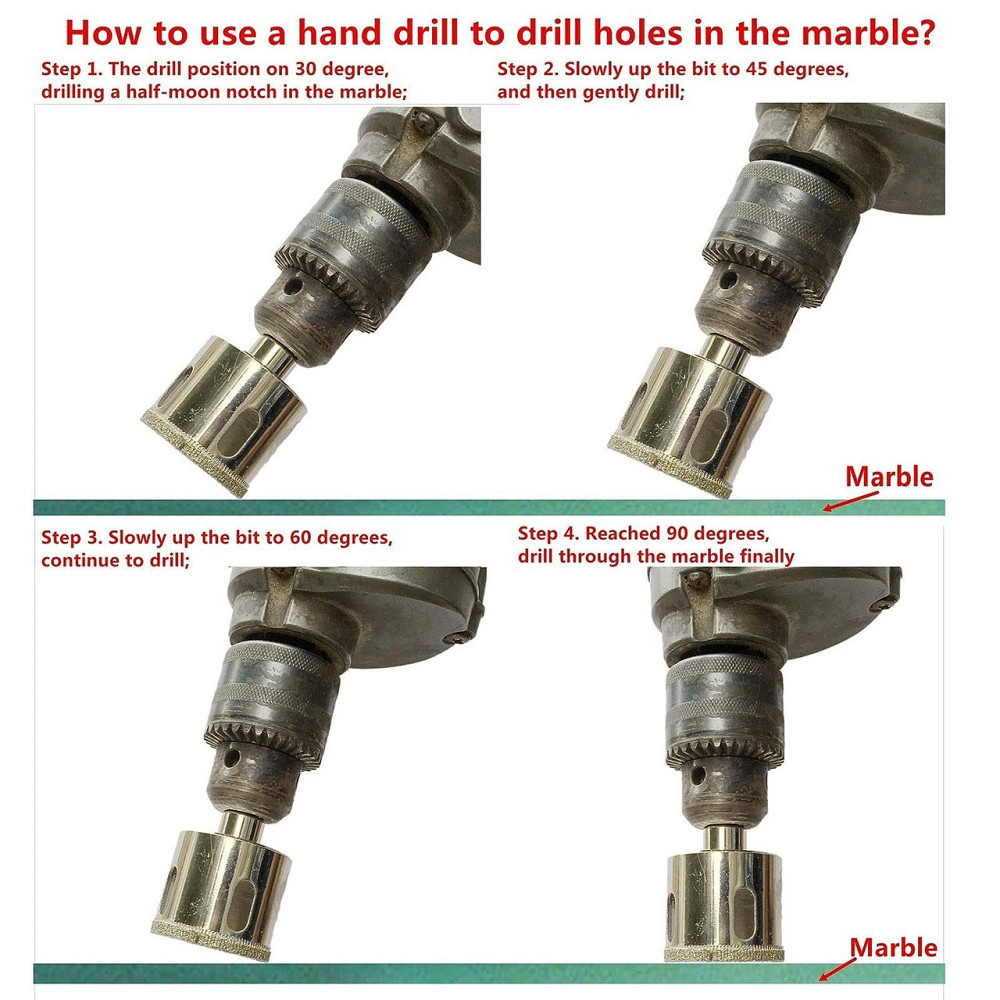 How to use a hand drill to drill holes in the marble?

Step 1. The drill position on 30 degree, drilling a half-moon notch in the marble;

Step 2. Slowly up the bit to 45 degrees, and then gently drill;

Marble

Step 3. Slowly up the bit to 60 degrees, continue to drill;

Step 4. Reached 90 degrees, drill through the marble finally

Marble