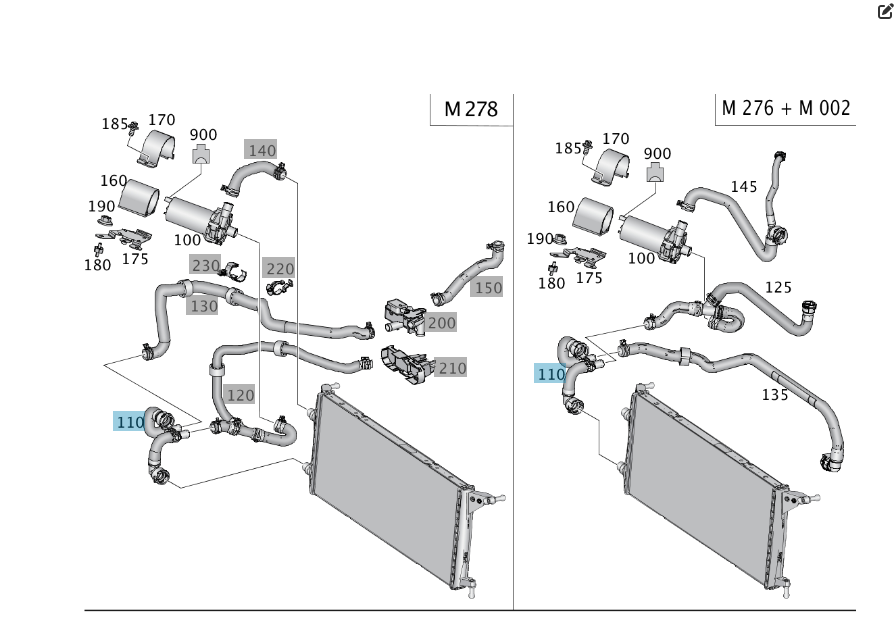 M 278

185 170
900
140
160
190
100
180 175
230
220
150
130
200
210
120
110

M 276 + M 002

185 170
900
145
160
190
100
180 175
125
110
135