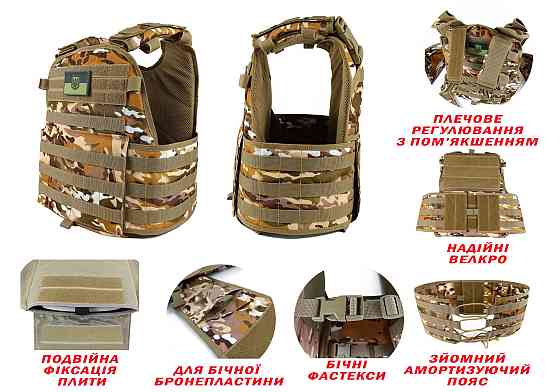 ПЛЕЧОВЕ РЕГУЛЮВАННЯ З ПОМ'ЯКШЕННЯМ

НАДІЙНІ ВЕЛКРО

ПОДВІЙНА ФІКСАЦІЯ ПЛИТИ

ДЛЯ БІЧНОЇ БРОНЕПЛАСТИНИ

БІЧНІ ФАСТЕКСИ

ЗЙОМНИЙ АМОРТИЗУЮЧИЙ ПОЯС