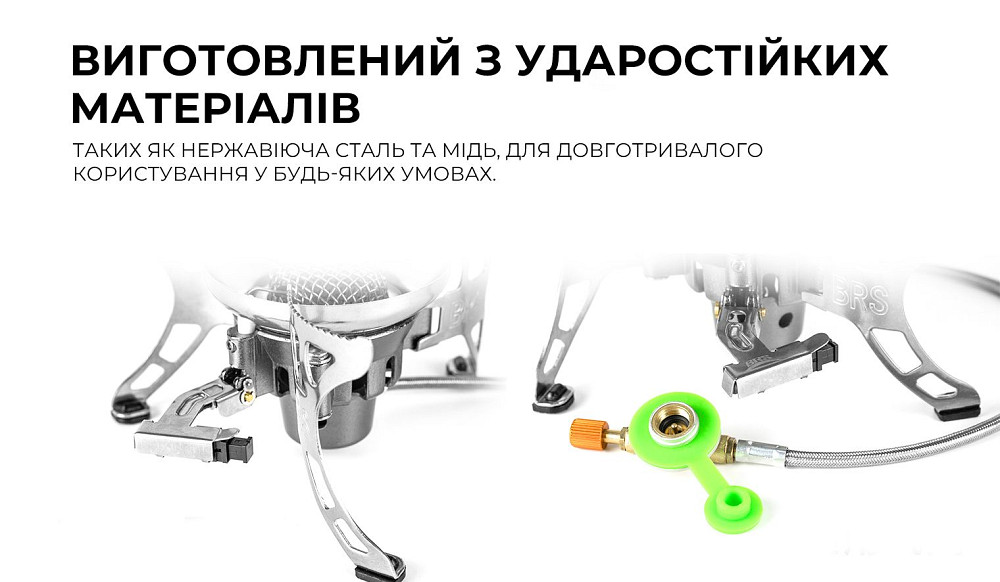 ВИГОТОВЛЕНИЙ З УДАРОСТІЙКИХ МАТЕРІАЛІВ

ТАКИХ ЯК НЕРЖАВІЮЧА СТАЛЬ ТА МІДЬ, ДЛЯ ДОВГОТРИВАЛОГО КОРИСТУВАННЯ У БУДЬ-ЯКИХ УМОВАХ.

BRS