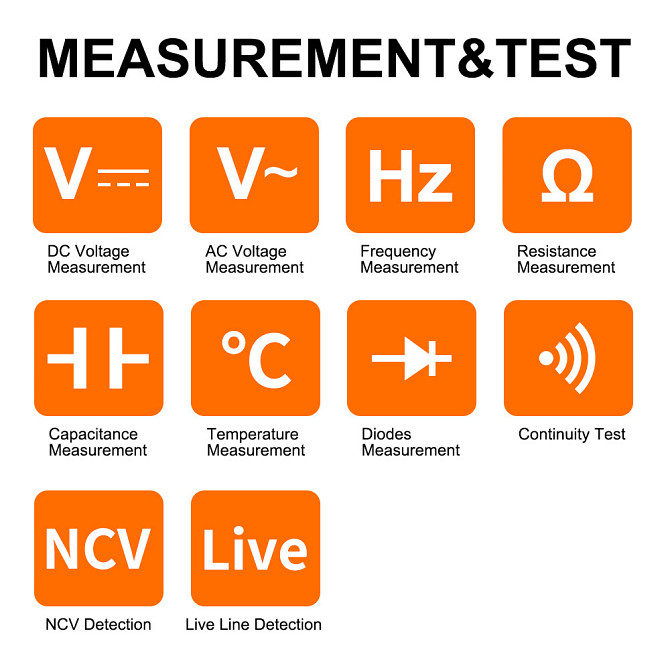 MEASUREMENT&TEST

V

DC Voltage Measurement

V~

AC Voltage Measurement

Hz

Frequency Measurement

Ω

Resistance Measurement

Capacitance Measurement

°C

Temperature Measurement

Diodes Measurement

Continuity Test

NCV

NCV Detection

Live

Live Line Detection