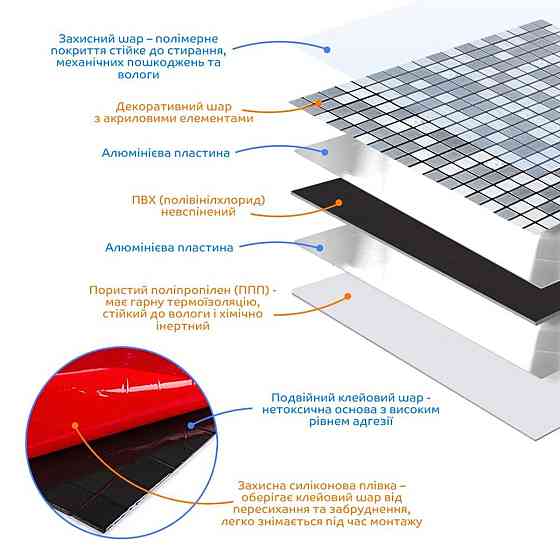 Захисний шар – полімерне покриття стійке до стирання, механічних пошкоджень та вологи

Декоративний шар з акриловими елементами

Алюмінієва пластина

ПВХ (полівінілхлорид) невспінений

Алюмінієва пластина

Пористий поліпропілен (ППП) - має гарну термоізоляцію, стійкий до вологи і хімічно інертний

Подвійний клейовий шар - нетоксична основа з високим рівнем адгезії

Захисна силіконова плівка – оберігає клейовий шар від пересихання та забруднення, легко знімається під час монтажу