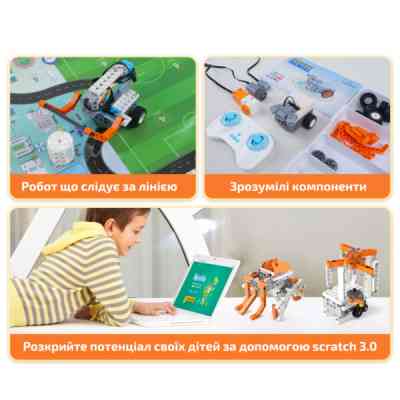 Робот що слідує за лінією

Зрозумілі компоненти

Розкрийте потенціал своїх дітей за допомогою scratch 3.0