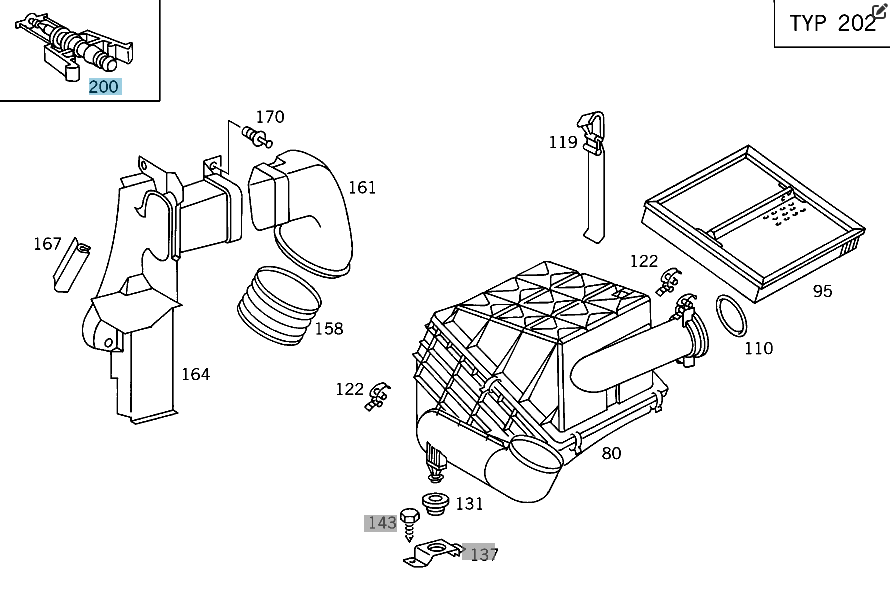 200

TYP 202

170

161

119

167

122

95

158

110

164

122

80

131

143

137