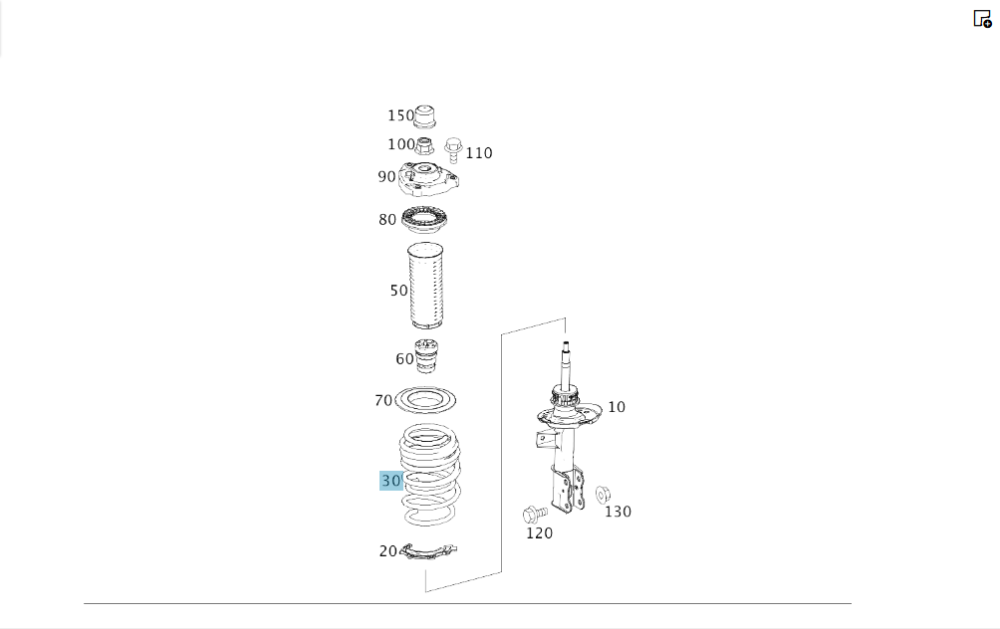 150
100
110
90
80
50
60
70
10
30
130
120
20