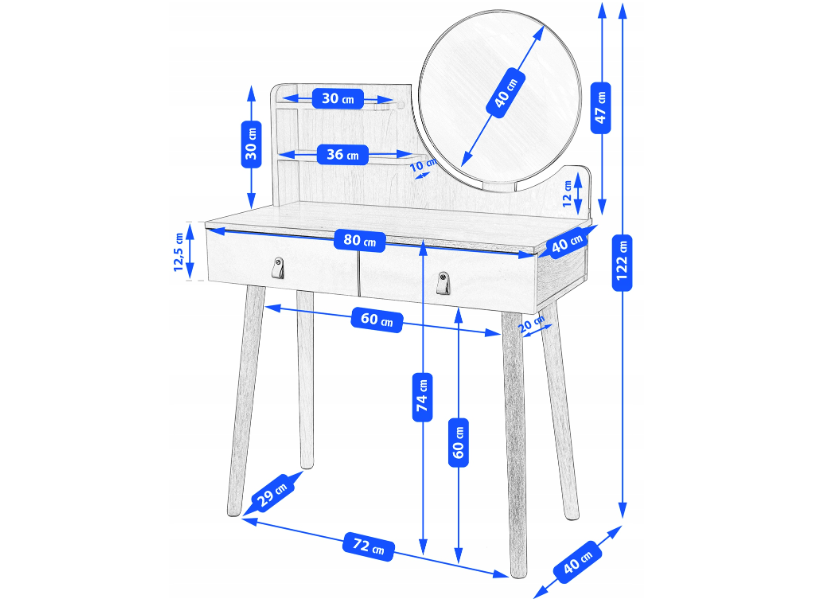 30 cm
40 cm
47 cm
30 cm
36 cm
10 cm
12 cm
12,5 cm
80 cm
40 cm
122 cm
60 cm
20 cm
74 cm
60 cm
29 cm
72 cm
40 cm