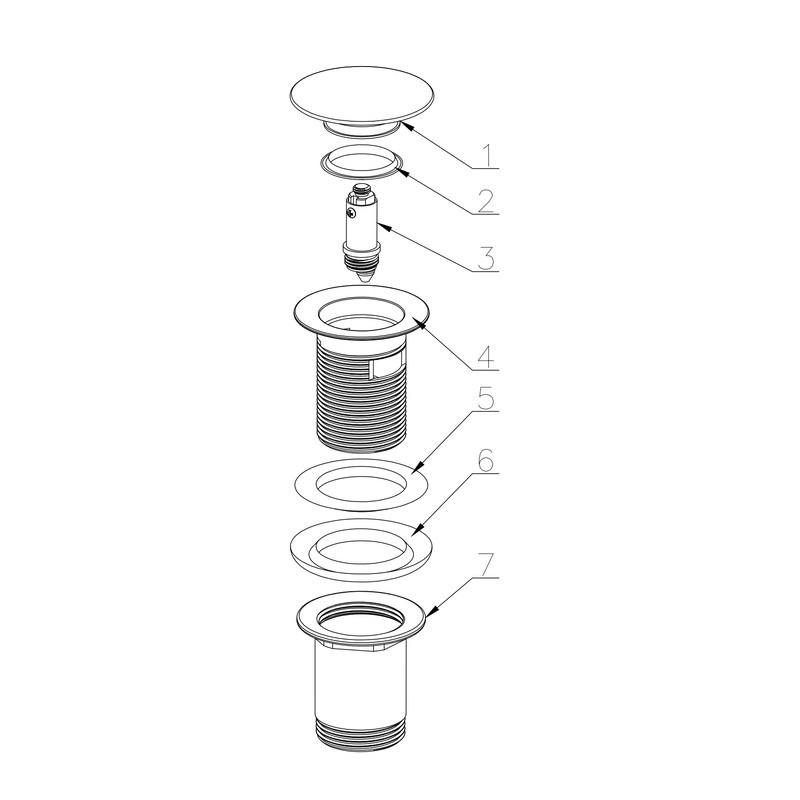 1
2
3
4
5
6
7