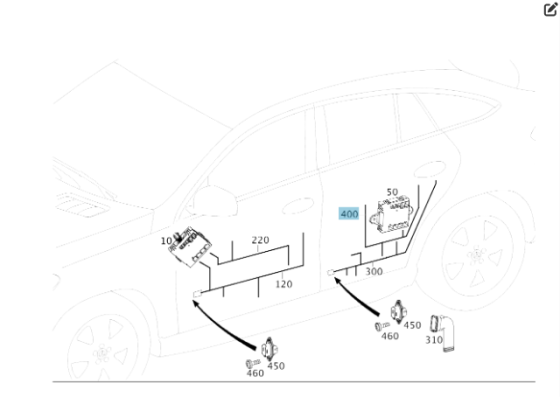 50
400
10
220
120
300
450
460
310
450
460