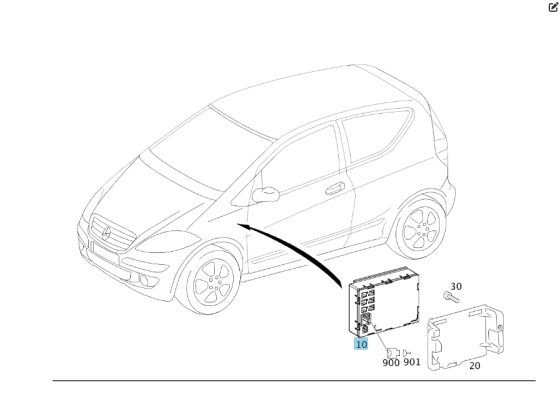 30
10
900 901
20