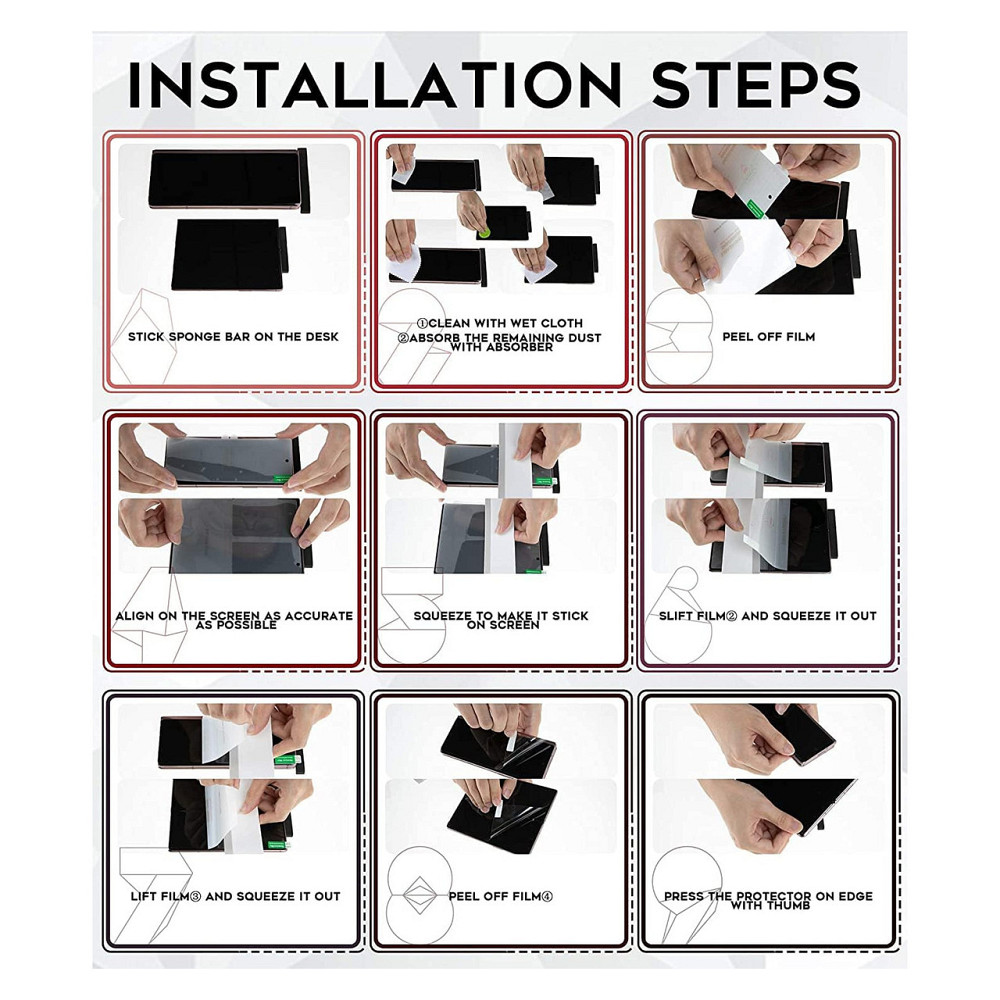 INSTALLATION STEPS

STICK SPONGE BAR ON THE DESK

①CLEAN WITH WET CLOTH
②ABSORB THE REMAINING DUST WITH ABSORBER

PEEL OFF FILM

ALIGN ON THE SCREEN AS ACCURATE AS POSSIBLE

SQUEEZE TO MAKE IT STICK ON SCREEN

SLIFT FILM② AND SQUEEZE IT OUT

LIFT FILM③ AND SQUEEZE IT OUT

PEEL OFF FILM④

PRESS THE PROTECTOR ON EDGE WITH THUMB