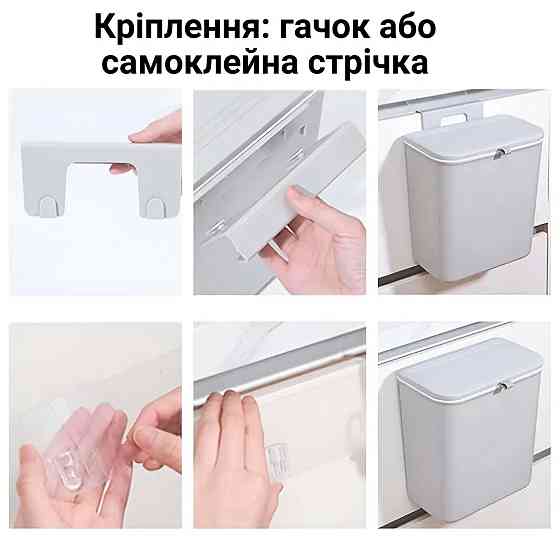 Кріплення: гачок або самоклейна стрічка