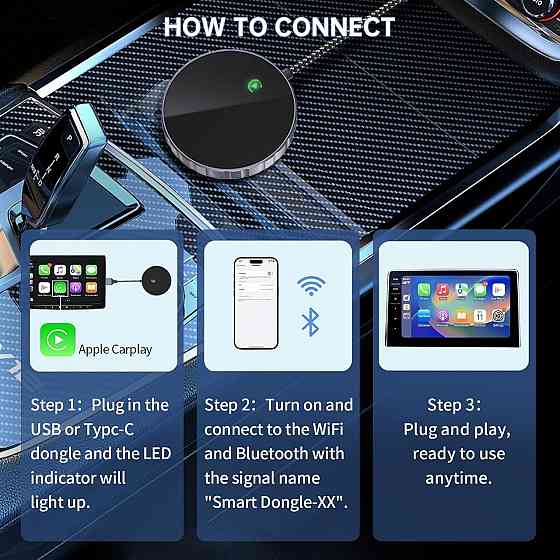 HOW TO CONNECT

Apple Carplay

Step 1: Plug in the USB or Typc-C dongle and the LED indicator will light up.

Step 2: Turn on and connect to the WiFi and Bluetooth with the signal name "Smart Dongle-XX".

Step 3: Plug and play, ready to use anytime.