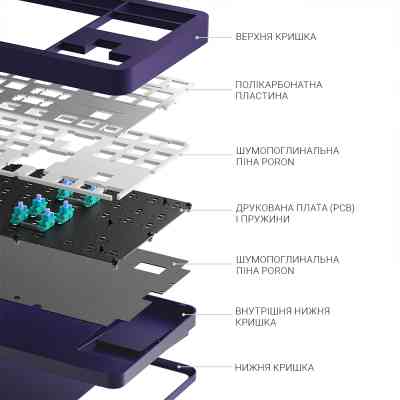 ВЕРХНЯ КРИШКА

ПОЛІКАРБОНАТНА ПЛАСТИНА

ШУМОПОГЛИНАЛЬНА ПІНА PORON

ДРУКОВАНА ПЛАТА (PCB) І ПРУЖИНИ

ШУМОПОГЛИНАЛЬНА ПІНА PORON

ВНУТРІШНЯ НИЖНЯ КРИШКА

НИЖНЯ КРИШКА