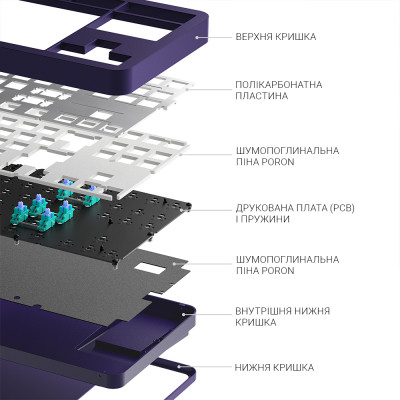 ВЕРХНЯ КРИШКА

ПОЛІКАРБОНАТНА ПЛАСТИНА

ШУМОПОГЛИНАЛЬНА ПІНА PORON

ДРУКОВАНА ПЛАТА (PCB) І ПРУЖИНИ

ШУМОПОГЛИНАЛЬНА ПІНА PORON

ВНУТРІШНЯ НИЖНЯ КРИШКА

НИЖНЯ КРИШКА