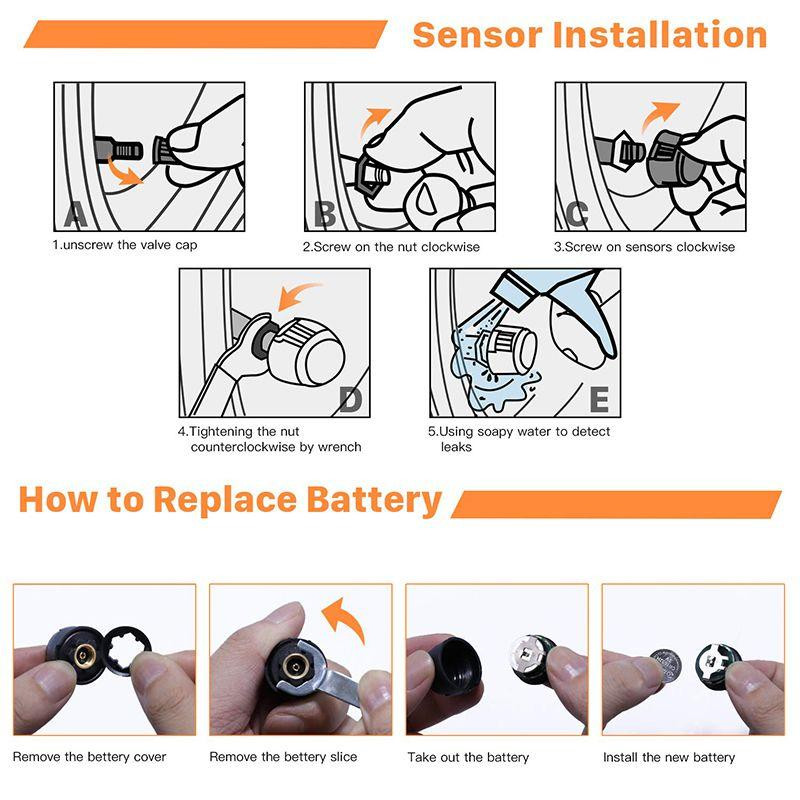 Sensor Installation

A

1.unscrew the valve cap

B

2.Screw on the nut clockwise

C

3.Screw on sensors clockwise

D

4.Tightening the nut counterclockwise by wrench

E

5.Using soapy water to detect leaks

How to Replace Battery

Remove the bettery cover

Remove the bettery slice

Take out the battery

Install the new battery