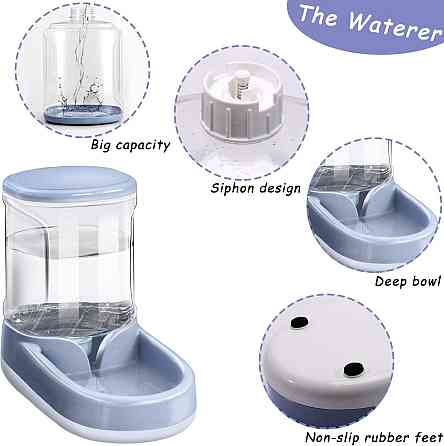 The Waterer

Big capacity

Siphon design

Deep bowl

Non-slip rubber feet