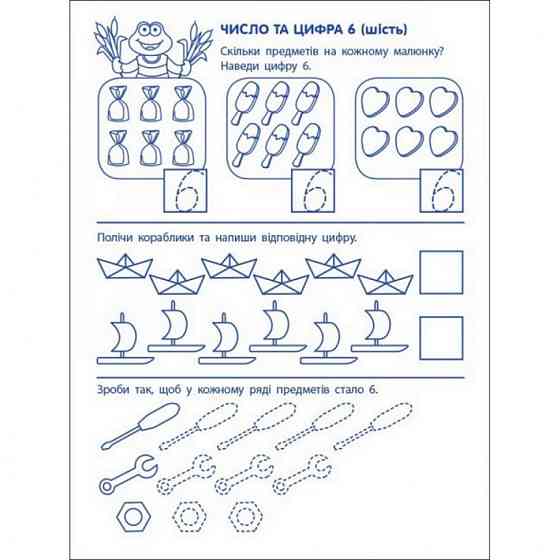 ЧИСЛО ТА ЦИФРА 6 (шість)

Скільки предметів на кожному малюнку? Наведи цифру 6.

6 6 6

Полічи кораблики та напиши відповідну цифру.

Зроби так, щоб у кожному ряді предметів стало 6.