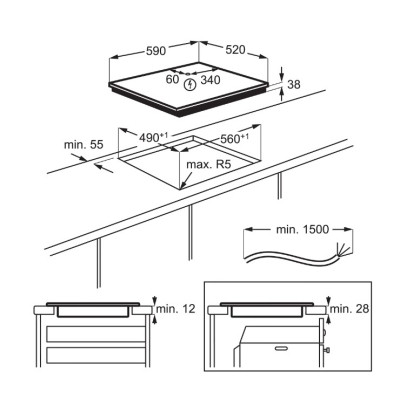 590
520
60
340
38
min. 55
$490^{+1}$
$560^{+1}$
max. R5
min. 1500
min. 12
min. 28