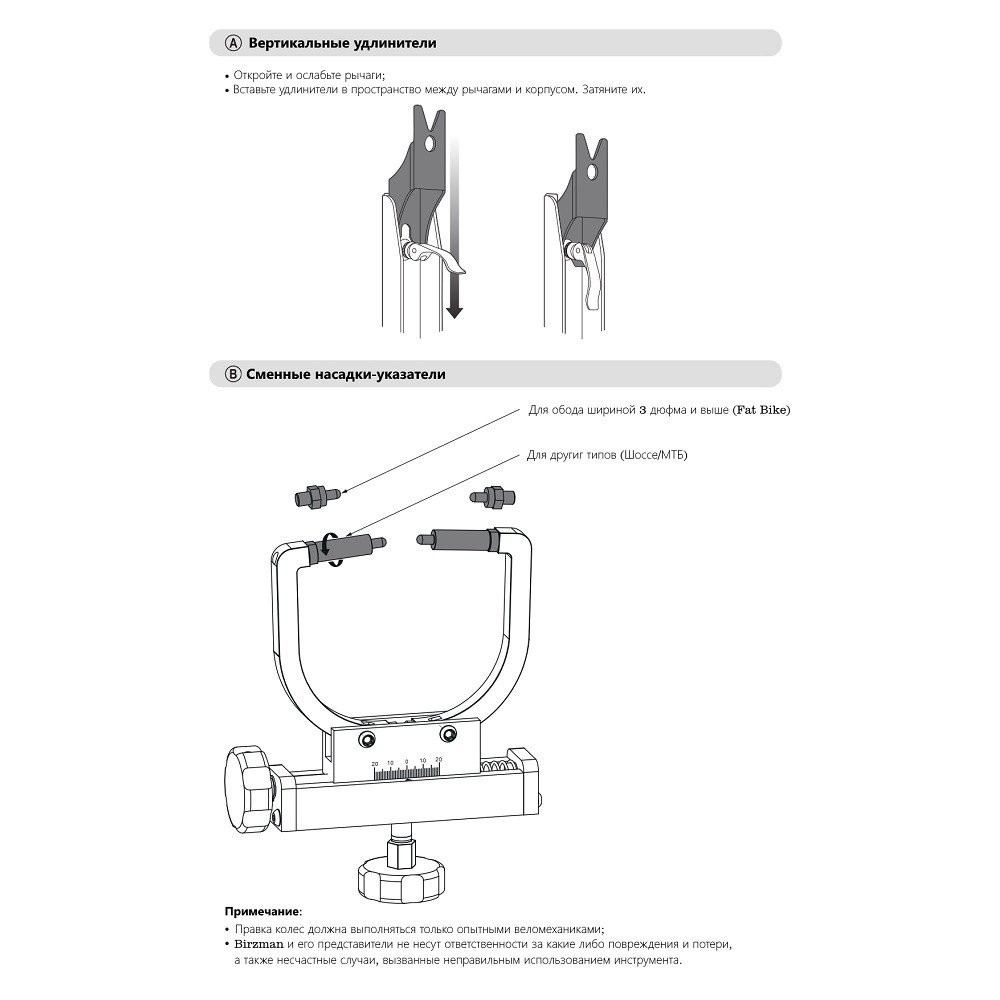 Ⓐ Вертикальные удлинители

• Откройте и ослабьте рычаги;
• Вставьте удлинители в пространство между рычагами и корпусом. Затяните их.

Ⓑ Сменные насадки-указатели

Для обода шириной 3 дюфма и выше (Fat Bike)

Для другиг типов (Шоссе/МТБ)

20 10 0 10 20

Примечание:
• Правка колес должна выполняться только опытными веломеханиками;
• Birzman и его представители не несут ответственности за какие либо повреждения и потери, а также несчастные случаи, вызванные неправильным использованием инструмента.