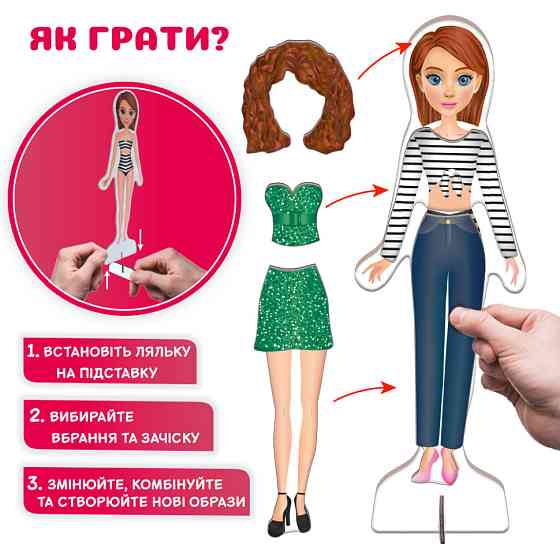 ЯК ГРАТИ?

1. ВСТАНОВІТЬ ЛЯЛЬКУ НА ПІДСТАВКУ

2. ВИБИРАЙТЕ ВБРАННЯ ТА ЗАЧІСКУ

3. ЗМІНЮЙТЕ, КОМБІНУЙТЕ ТА СТВОРЮЙТЕ НОВІ ОБРАЗИ