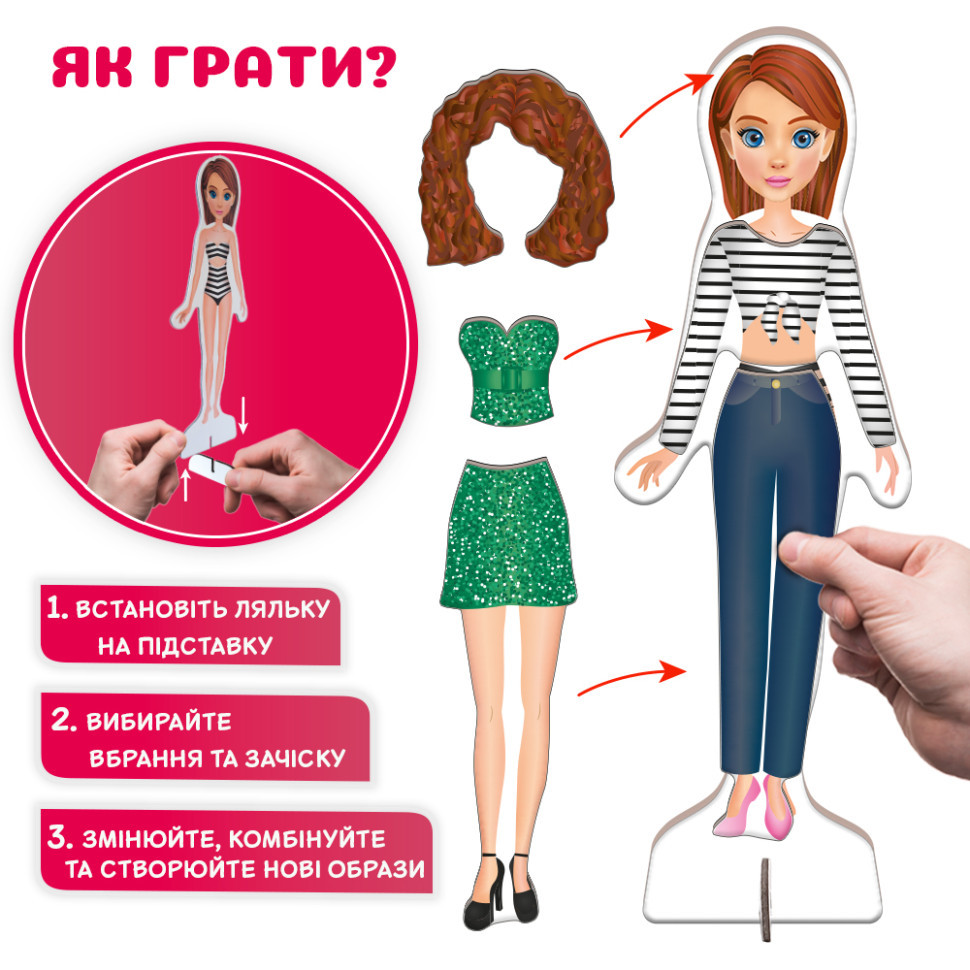 ЯК ГРАТИ?

1. ВСТАНОВІТЬ ЛЯЛЬКУ НА ПІДСТАВКУ

2. ВИБИРАЙТЕ ВБРАННЯ ТА ЗАЧІСКУ

3. ЗМІНЮЙТЕ, КОМБІНУЙТЕ ТА СТВОРЮЙТЕ НОВІ ОБРАЗИ