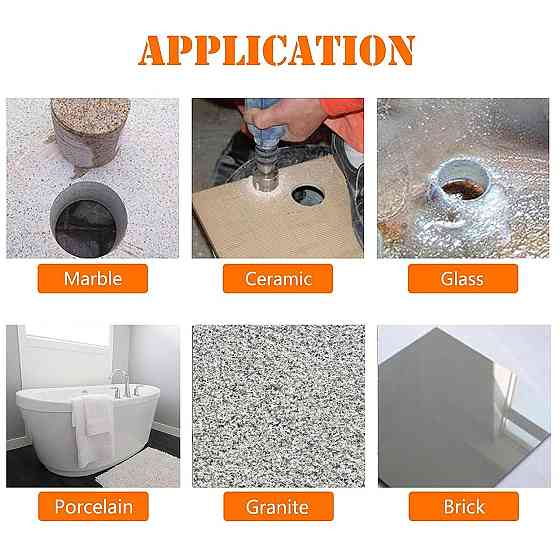 APPLICATION

Marble

Ceramic

Glass

Porcelain

Granite

Brick