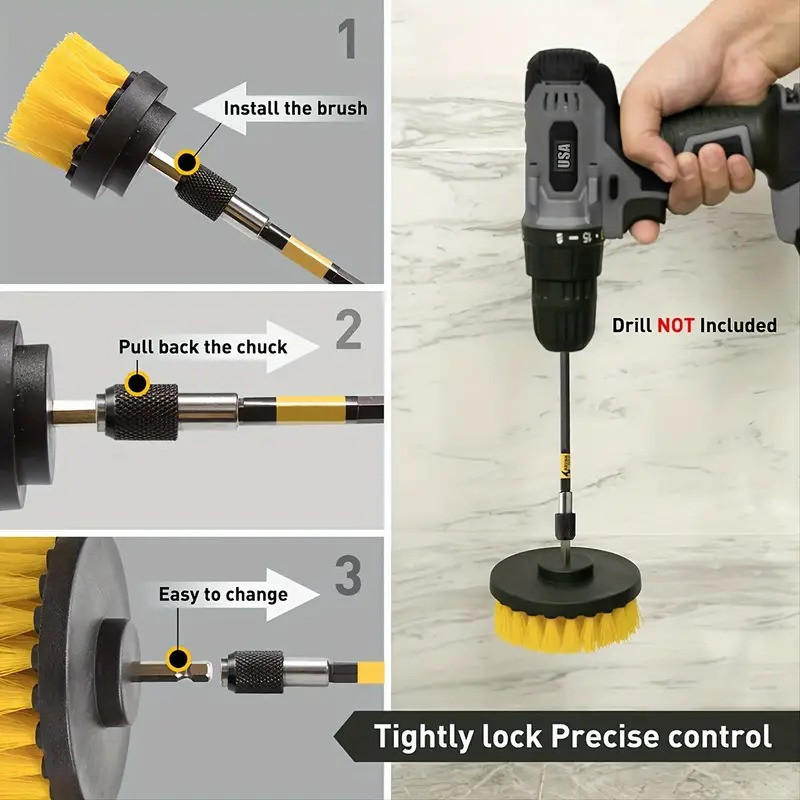 1

Install the brush

2

Pull back the chuck

3

Easy to change

USA

15

Drill NOT Included

Tightly lock Precise control