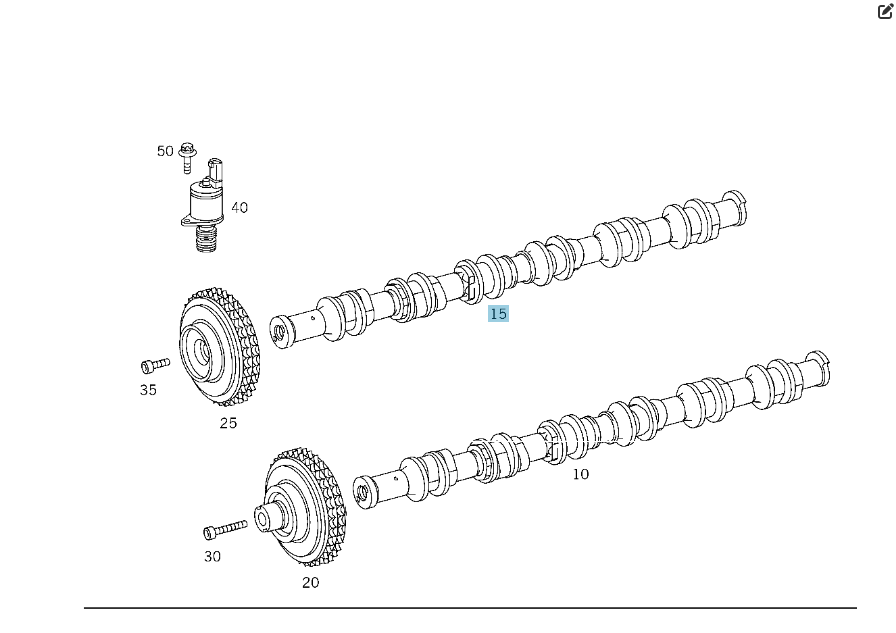 50
40
15
35
25
10
30
20