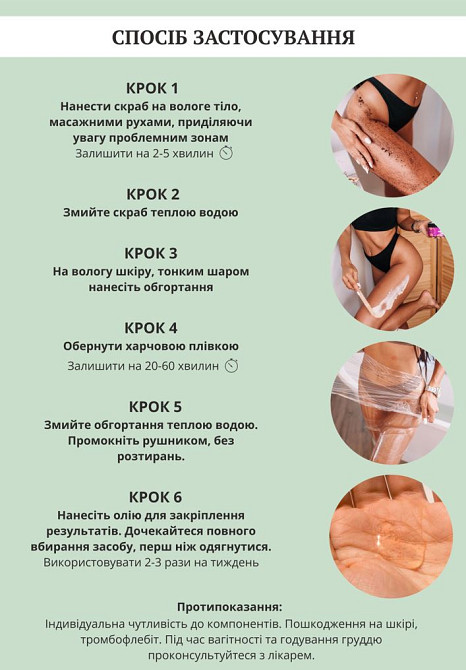 СПОСІБ ЗАСТОСУВАННЯ

КРОК 1
Нанести скраб на вологе тіло, масажними рухами, приділяючи увагу проблемним зонам
Залишити на 2-5 хвилин

КРОК 2
Змийте скраб теплою водою

КРОК 3
На вологу шкіру, тонким шаром нанесіть обгортання

КРОК 4
Обернути харчовою плівкою
Залишити на 20-60 хвилин

КРОК 5
Змийте обгортання теплою водою. Промокніть рушником, без розтирань.

КРОК 6
Нанесіть олію для закріплення результатів. Дочекайтеся повного вбирання засобу, перш ніж одягнутися.
Використовувати 2-3 рази на тиждень

Протипоказання:
Індивідуальна чутливість до компонентів. Пошкодження на шкірі, тромбофлебіт. Під час вагітності та годування груддю проконсультуйтеся з лікарем.