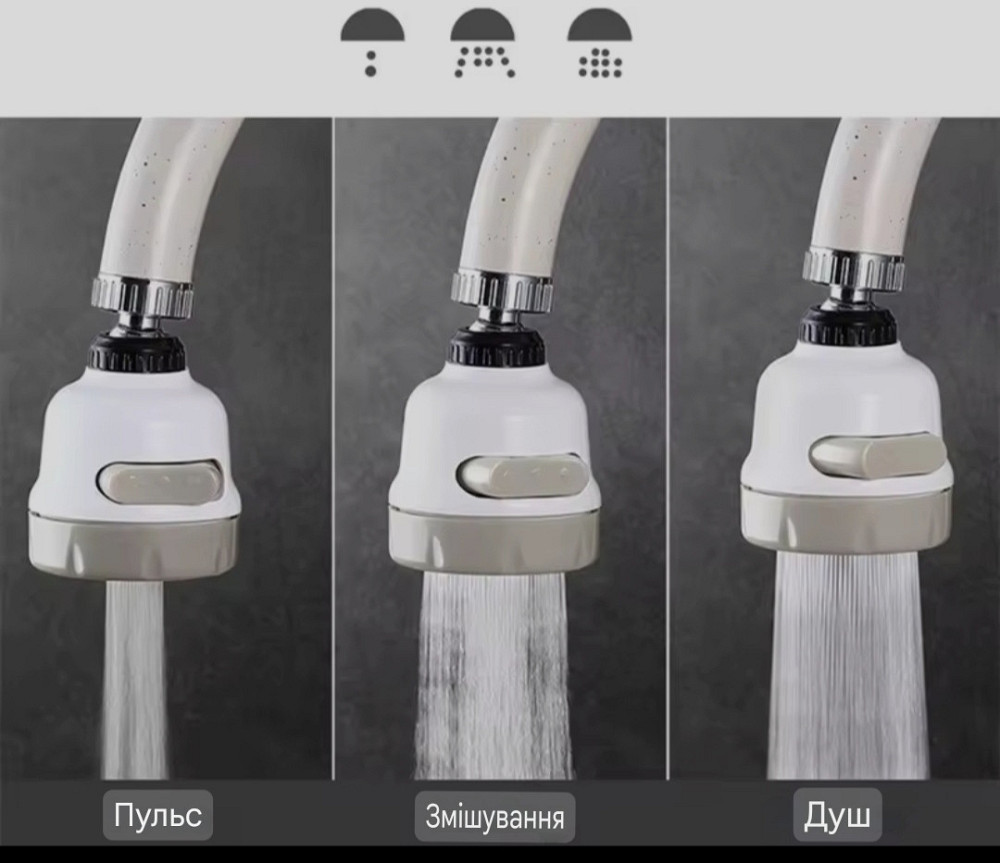 Пульс
Змішування
Душ