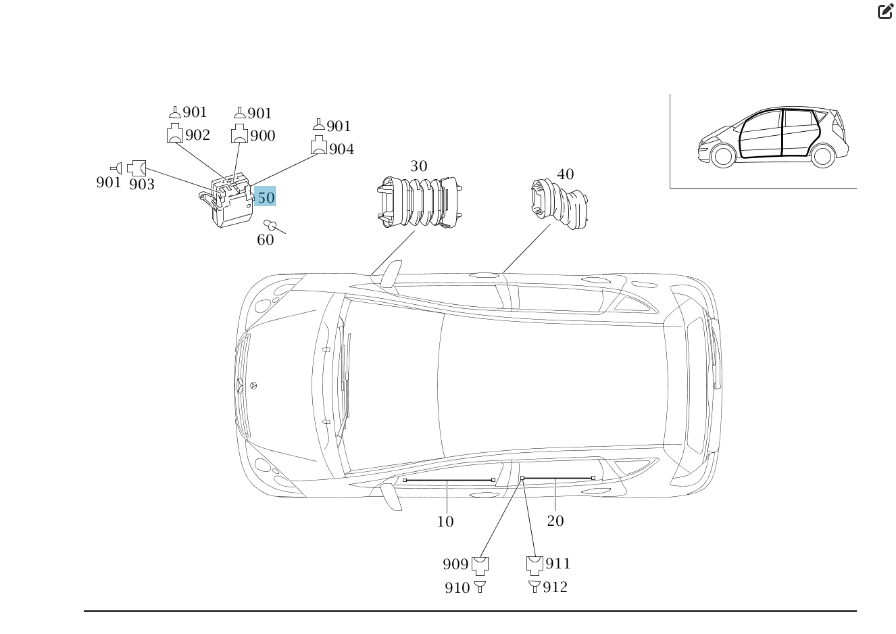 901
902
901
900
901
904
901
903
50
60
30
40
10
20
909
910
911
912